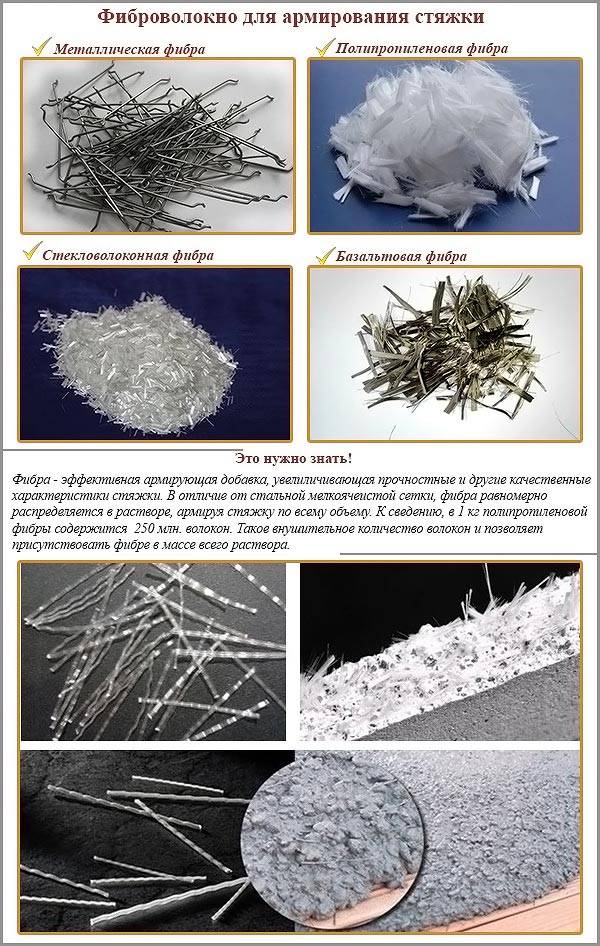 Фиброволокно для армирования стяжки

Металлическая фибра

Полипропиленовая фибра

Стекловолоконная фибра

Базальтовая фибра

Это нужно знать!

Фибра - эффективная армирующая добавка, увеличивающая прочностные и другие качественные характеристики стяжки. В отличие от стальной мелкоячеистой сетки, фибра равномерно распределяется в растворе, армируя стяжку по всему объему. К сведению, в 1 кг полипропиленовой фибры содержится 250 млн. волокон. Такое внушительное количество волокон и позволяет присутствовать фибре в массе всего раствора.