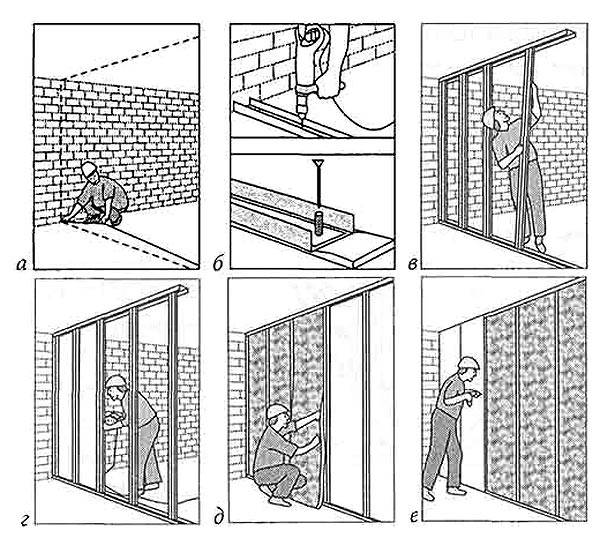 а
б
в
г
д
е