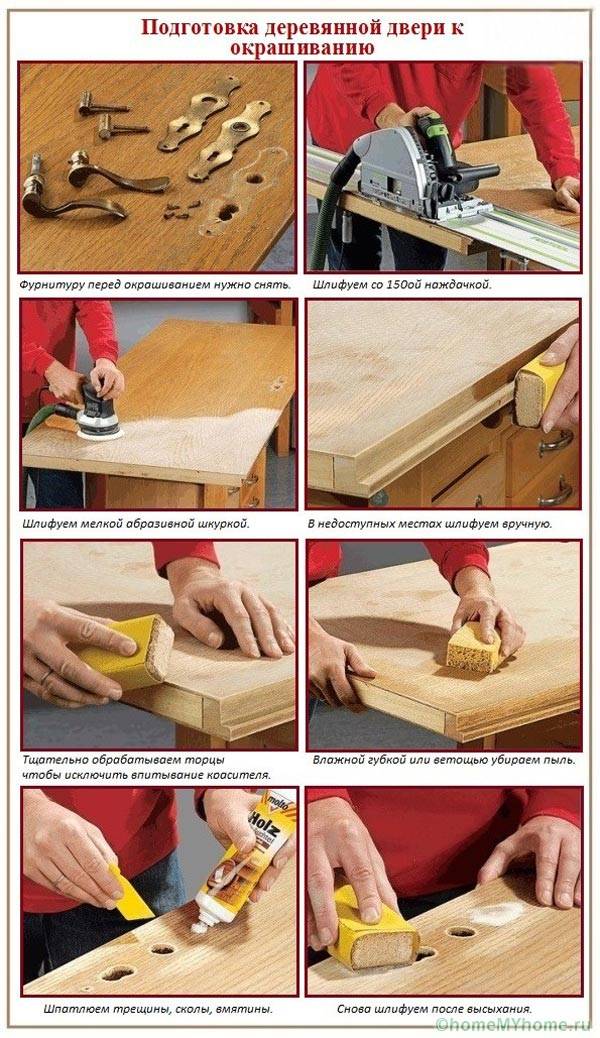 Подготовка деревянной двери к окрашиванию

Фурнитуру перед окрашиванием нужно снять.

Шлифуем со 150ой наждачкой.

Шлифуем мелкой абразивной шкуркой.

В недоступных местах шлифуем вручную.

Тщательно обрабатываем торцы чтобы исключить впитывание красителя.

Влажной губкой или ветошью убираем пыль.

molto
Holz

Шпатлюем трещины, сколы, вмятины.

Снова шлифуем после высыхания.

©homeMYhome.ru