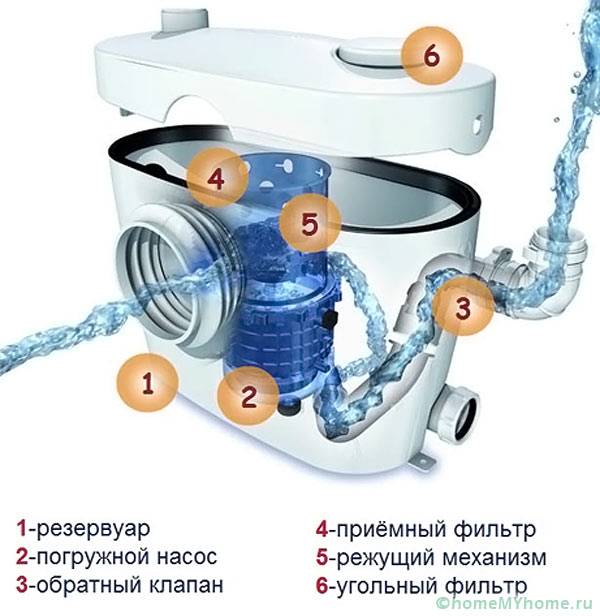 6

4

5

3

1

2

1-резервуар
2-погружной насос
3-обратный клапан

4-приёмный фильтр
5-режущий механизм
6-угольный фильтр

©homeMYhome.ru