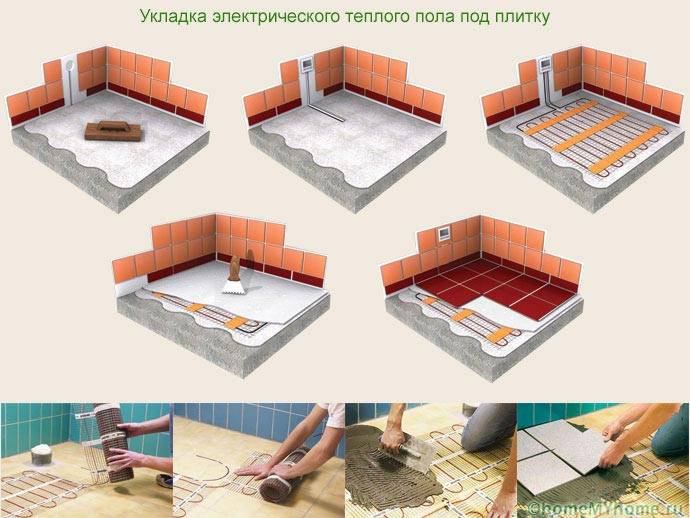 Укладка электрического теплого пола под плитку

©homeMYhome.ru