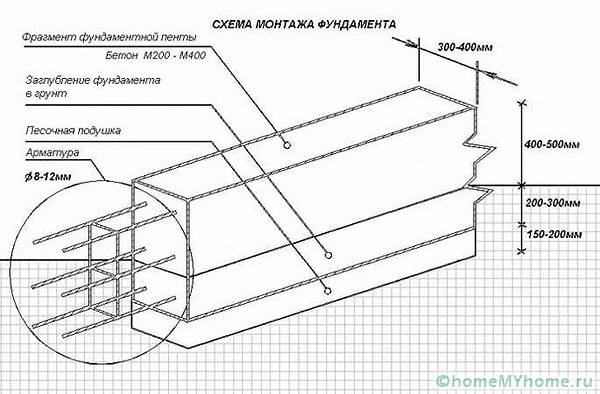 СХЕМА МОНТАЖА ФУНДАМЕНТА

Фрагмент фундаментной ленты

Бетон М200 - М400

Заглубление фундамента в грунт

Песочная подушка

Арматура

$\phi$ 8-12мм

300-400мм

400-500мм

200-300мм

150-200мм

©homeMYhome.ru