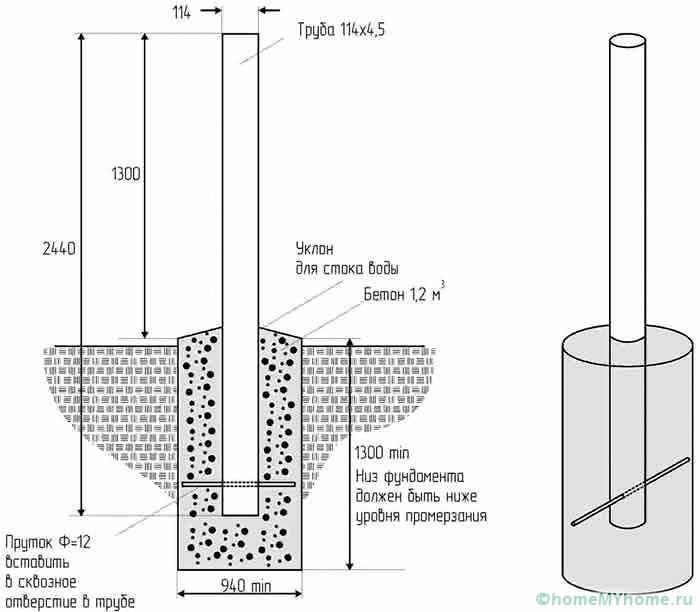 114

Труба 114х4,5

1300

2440

Уклон для стока воды

Бетон 1,2 $м^3$

1300 min

Низ фундамента должен быть ниже уровня промерзания

Пруток Ф=12 вставить в сквозное отверстие в трубе

940 min

©homeMYhome.ru