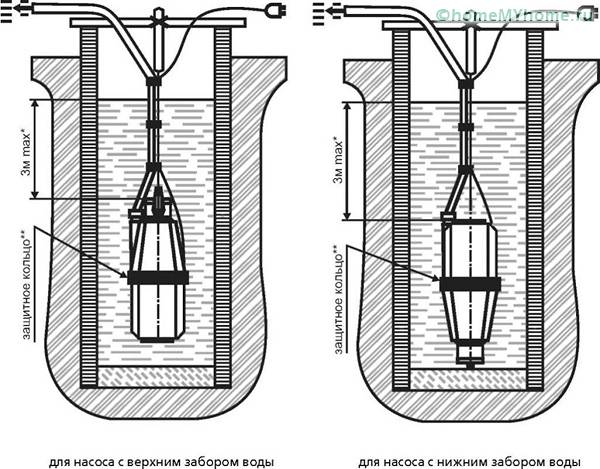 ©homeMYhome.ru

3м max*

защитное кольцо**

для насоса с верхним забором воды

3м max*

защитное кольцо**

для насоса с нижним забором воды