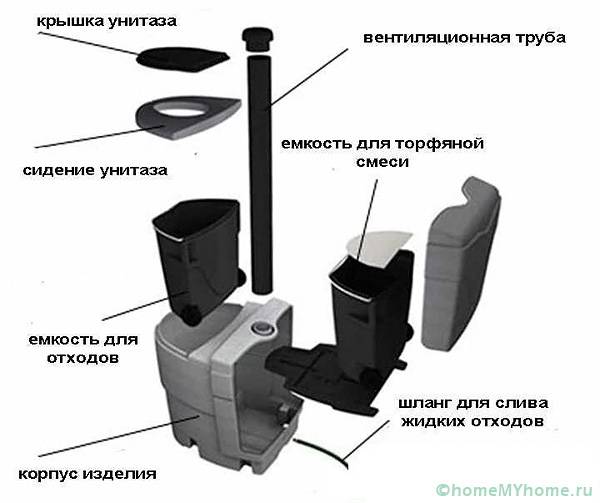 крышка унитаза

вентиляционная труба

сидение унитаза

емкость для торфяной смеси

емкость для отходов

шланг для слива жидких отходов

корпус изделия

©homeMYhome.ru