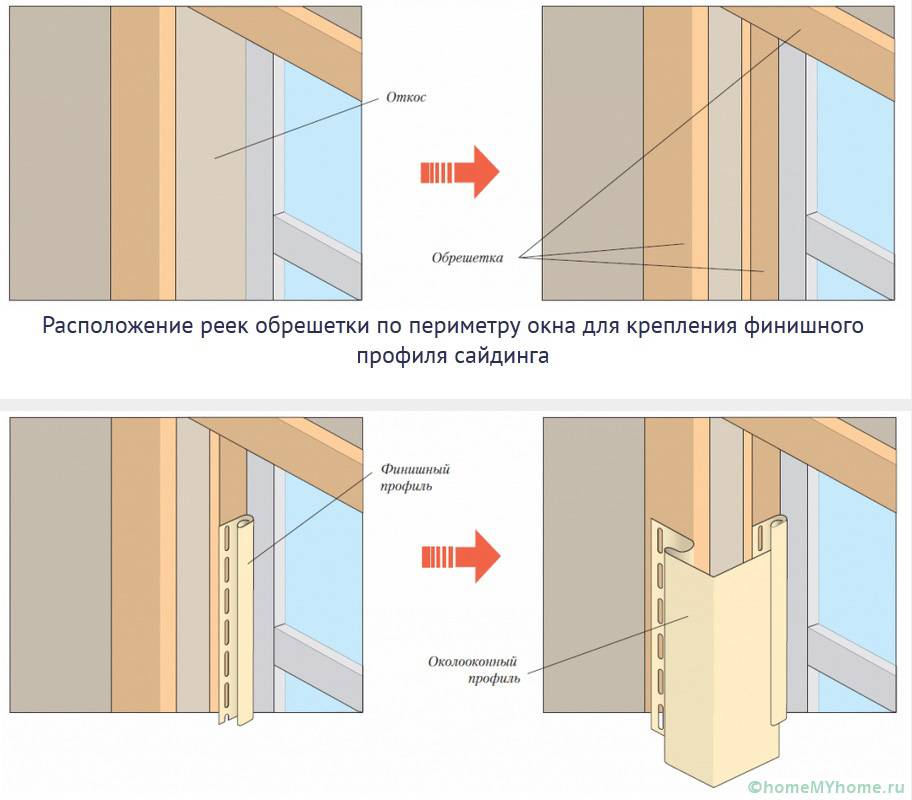 Откос

Обрешетка

Расположение реек обрешетки по периметру окна для крепления финишного профиля сайдинга

Финишный профиль

Околооконный профиль

©homeMYhome.ru