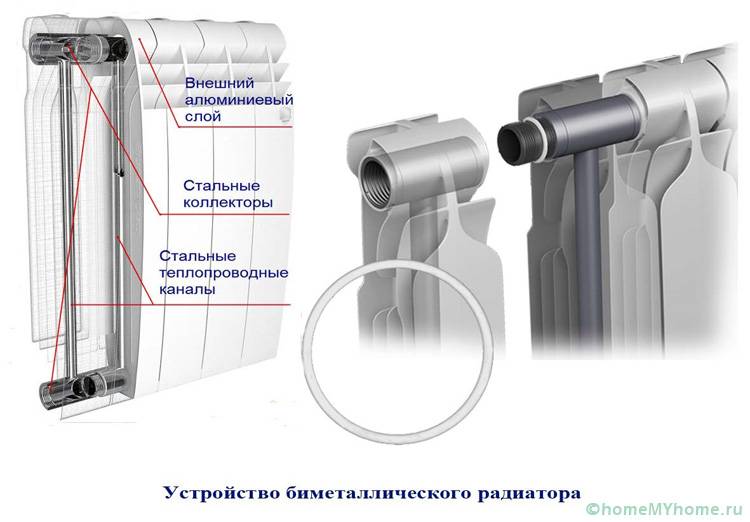 Внешний алюминиевый слой

Стальные коллекторы

Стальные теплопроводные каналы

Устройство биметаллического радиатора

©homeMYhome.ru