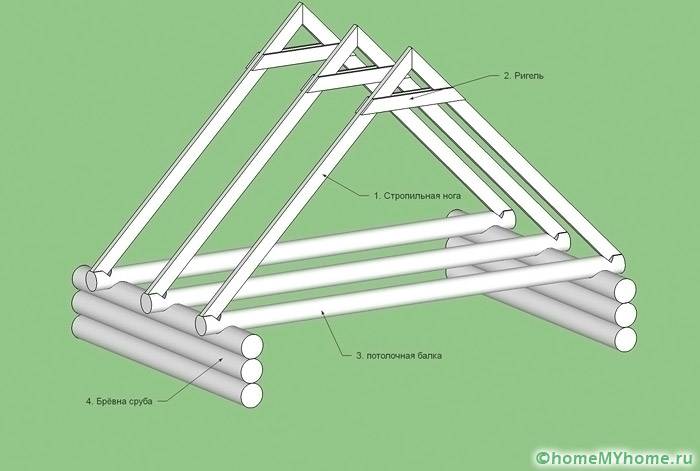 2. Ригель

1. Стропильная нога

3. потолочная балка

4. Брёвна сруба

©homeMYhome.ru