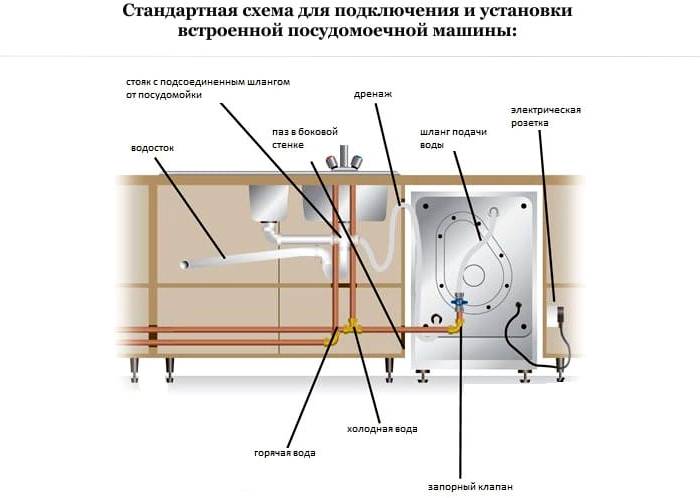 Стандартная схема для подключения и установки встроенной посудомоечной машины:

стояк с подсоединенным шлангом от посудомойки

дренаж

электрическая розетка

паз в боковой стенке

шланг подачи воды

водосток

холодная вода

горячая вода

запорный клапан