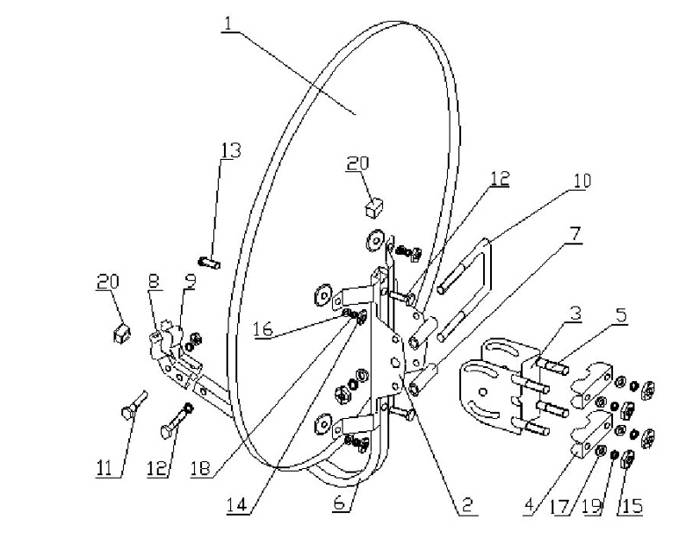 1
13
20
12
10
7
20
8
9
16
3
5
11
12
18
14
6
2
4
17
19
15