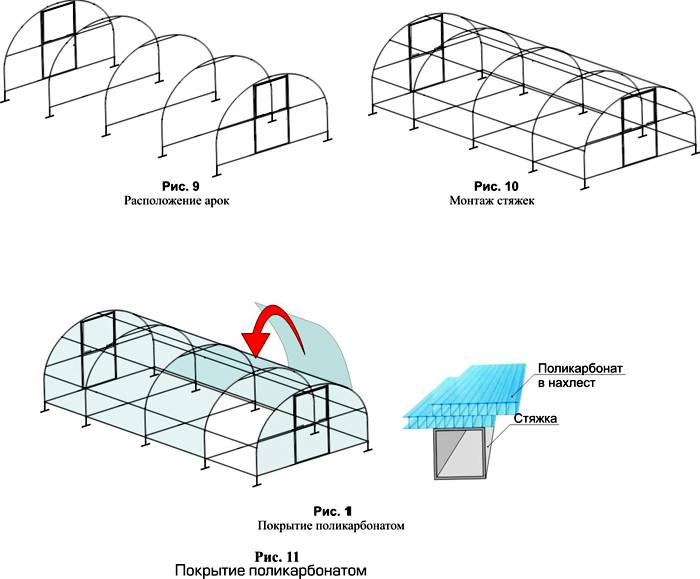 Рис. 9
Расположение арок

Рис. 10
Монтаж стяжек

Поликарбонат в нахлест

Стяжка

Рис. 1
Покрытие поликарбонатом

Рис. 11
Покрытие поликарбонатом