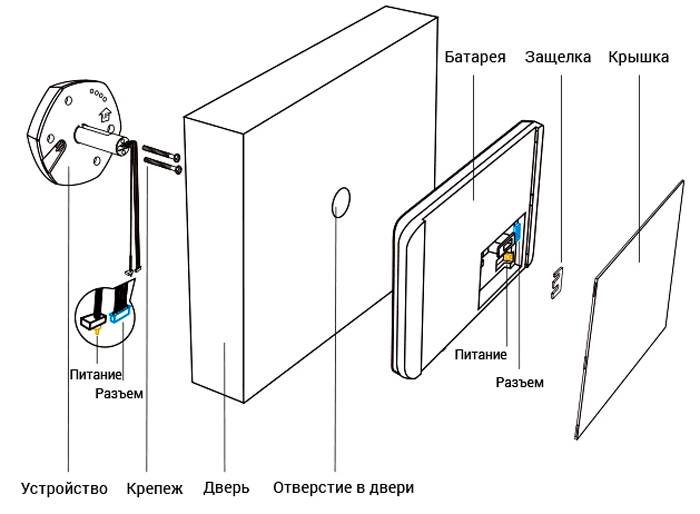 Батарея
Защелка
Крышка

Питание
Разъем

Питание
Разъем

Устройство
Крепеж
Дверь
Отверстие в двери