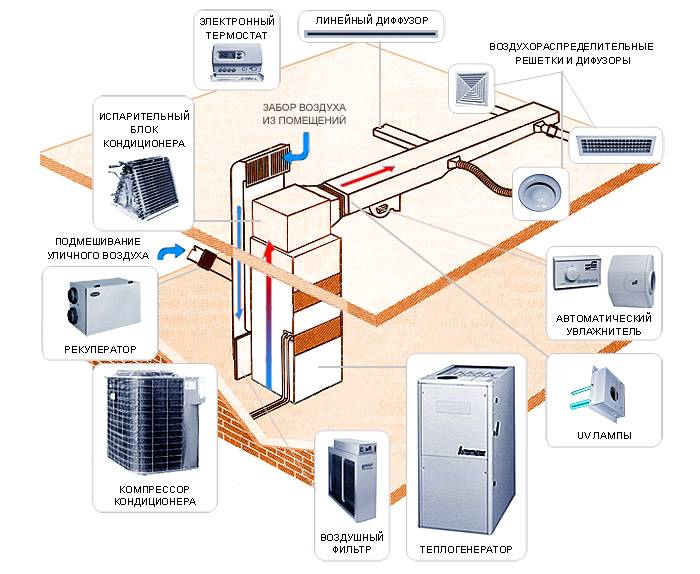 ЭЛЕКТРОННЫЙ ТЕРМОСТАТ

ЛИНЕЙНЫЙ ДИФФУЗОР

ВОЗДУХОРАСПРЕДЕЛИТЕЛЬНЫЕ РЕШЕТКИ И ДИФУЗОРЫ

ИСПАРИТЕЛЬНЫЙ БЛОК КОНДИЦИОНЕРА

ЗАБОР ВОЗДУХА ИЗ ПОМЕЩЕНИЙ

ПОДМЕШИВАНИЕ УЛИЧНОГО ВОЗДУХА

РЕКУПЕРАТОР

АВТОМАТИЧЕСКИЙ УВЛАЖНИТЕЛЬ

UV ЛАМПЫ

КОМПРЕССОР КОНДИЦИОНЕРА

ВОЗДУШНЫЙ ФИЛЬТР

ТЕПЛОГЕНЕРАТОР