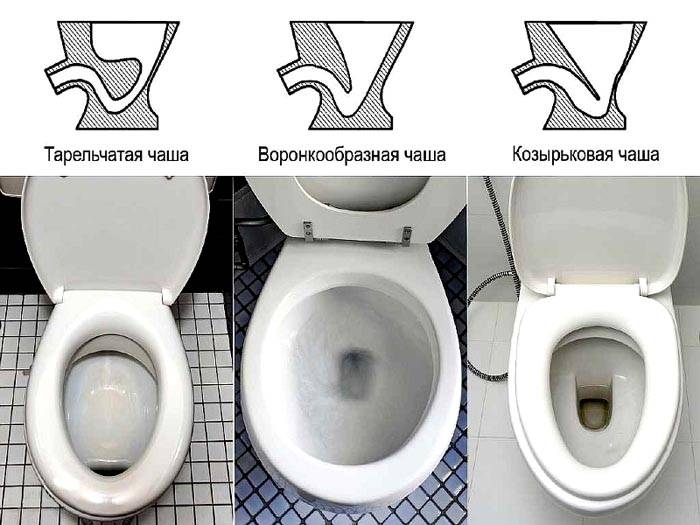 Тарельчатая чаша

Воронкообразная чаша

Козырьковая чаша