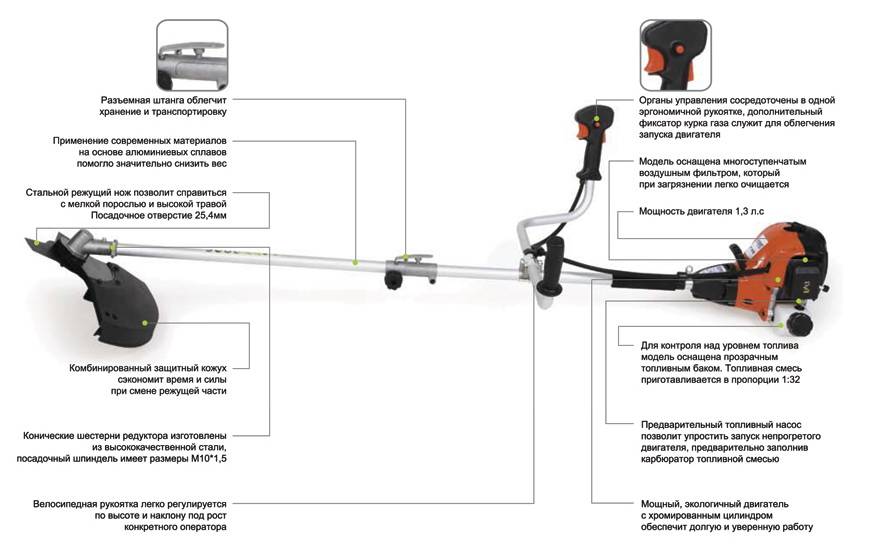 Разъемная штанга облегчит хранение и транспортировку

Применение современных материалов на основе алюминиевых сплавов помогло значительно снизить вес

Стальной режущий нож позволит справиться с мелкой порослью и высокой травой Посадочное отверстие 25,4мм

Комбинированный защитный кожух сэкономит время и силы при смене режущей части

Конические шестерни редуктора изготовлены из высококачественной стали, посадочный шпиндель имеет размеры М10*1,5

Велосипедная рукоятка легко регулируется по высоте и наклону под рост конкретного оператора

Органы управления сосредоточены в одной эргономичной рукоятке, дополнительный фиксатор курка газа служит для облегчения запуска двигателя

Модель оснащена многоступенчатым воздушным фильтром, который при загрязнении легко очищается

Мощность двигателя 1,3 л.с

Для контроля над уровнем топлива модель оснащена прозрачным топливным баком. Топливная смесь приготавливается в пропорции 1:32

Предварительный топливный насос позволит упростить запуск непрогретого двигателя, предварительно заполнив карбюратор топливной смесью

Мощный, экологичный двигатель с хромированным цилиндром обеспечит долгую и уверенную работу