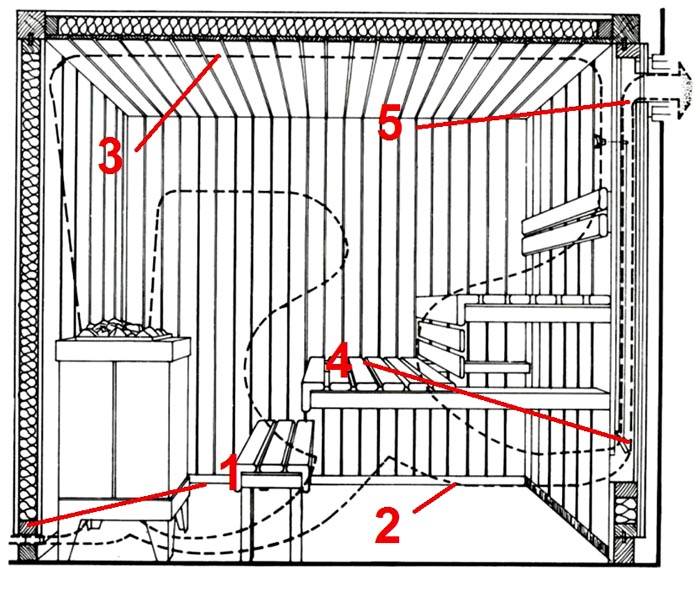 3
5
4
1
2