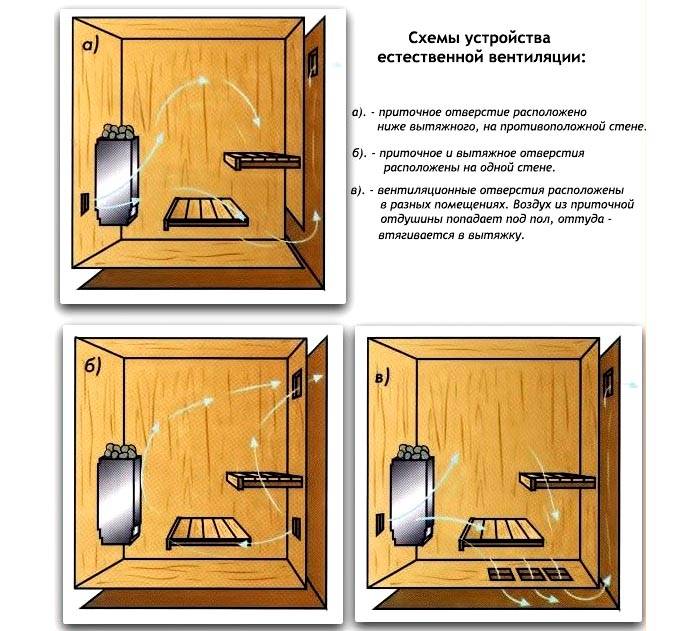 а)

Схемы устройства естественной вентиляции:

а). - приточное отверстие расположено ниже вытяжного, на противоположной стене.

б). - приточное и вытяжное отверстия расположены на одной стене.

в). - вентиляционные отверстия расположены в разных помещениях. Воздух из приточной отдушины попадает под пол, оттуда - втягивается в вытяжку.

б)

в)