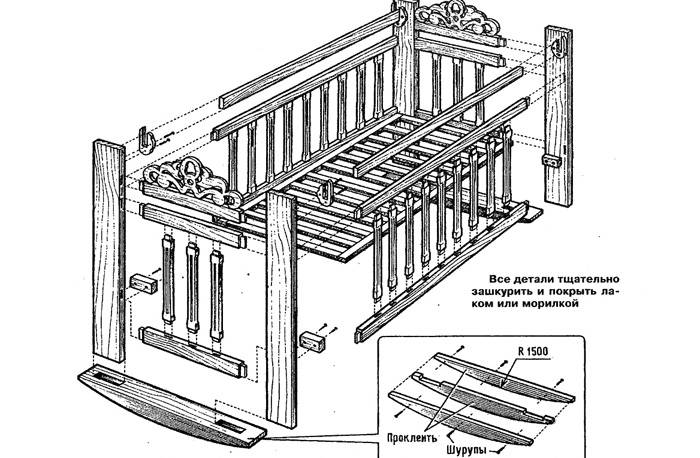 Все детали тщательно зашкурить и покрыть лаком или морилкой

R 1500

Проклеить

Шурупы