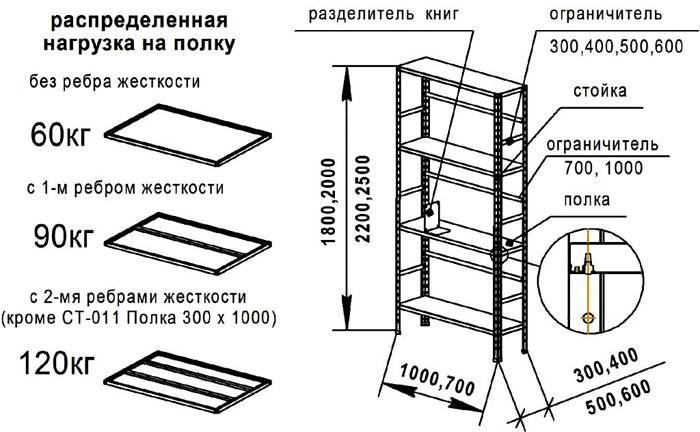 распределенная нагрузка на полку

без ребра жесткости

60кг

с 1-м ребром жесткости

90кг

с 2-мя ребрами жесткости (кроме СТ-011 Полка 300 х 1000)

120кг

разделитель книг

ограничитель

300,400,500,600

стойка

ограничитель

700, 1000

полка

1800,2000

2200,2500

1000,700

300,400

500,600