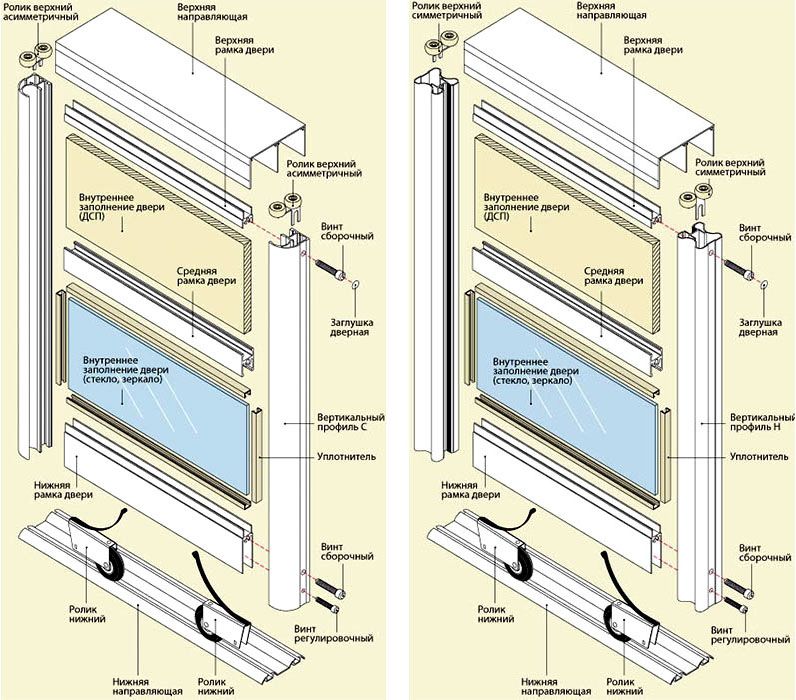 Ролик верхний асимметричный

Верхняя направляющая

Верхняя рамка двери

Ролик верхний асимметричный

Внутреннее заполнение двери (ДСП)

Винт сборочный

Средняя рамка двери

Заглушка дверная

Внутреннее заполнение двери (стекло, зеркало)

Вертикальный профиль С

Уплотнитель

Нижняя рамка двери

Винт сборочный

Ролик нижний

Винт регулировочный

Нижняя направляющая

Ролик нижний

Ролик верхний симметричный

Верхняя направляющая

Верхняя рамка двери

Ролик верхний симметричный

Внутреннее заполнение двери (ДСП)

Винт сборочный

Средняя рамка двери

Заглушка дверная

Внутреннее заполнение двери (стекло, зеркало)

Вертикальный профиль Н

Уплотнитель

Нижняя рамка двери

Винт сборочный

Ролик нижний

Винт регулировочный

Нижняя направляющая

Ролик нижний