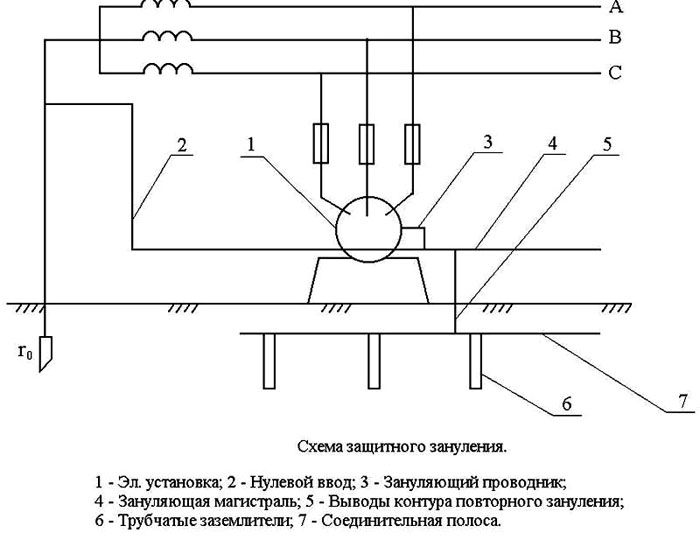 A
B
C
2
1
3
4
5
$r_0$
6
7

Схема защитного зануления.

1 - Эл. установка; 2 - Нулевой ввод; 3 - Зануляющий проводник;
4 - Зануляющая магистраль; 5 - Выводы контура повторного зануления;
6 - Трубчатые заземлители; 7 - Соединительная полоса.