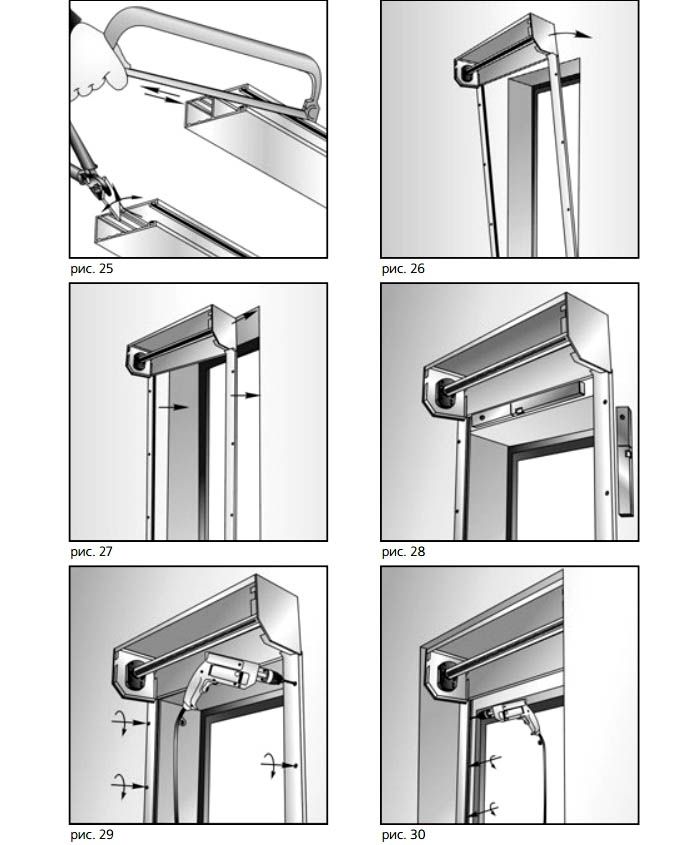 рис. 25

рис. 26

рис. 27

рис. 28

рис. 29

рис. 30