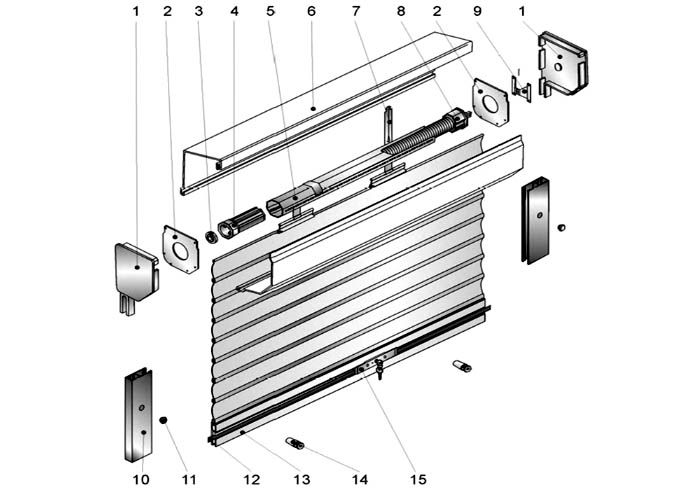 1 2 3 4 5 6 7 8 2 9 1

10 11 12 13 14 15