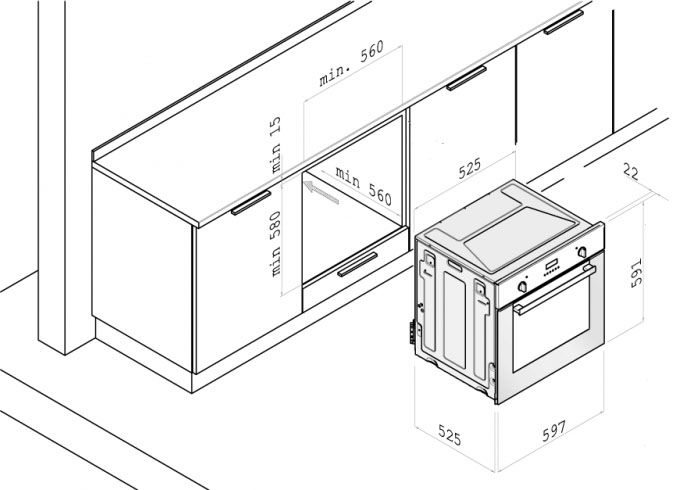 min. 560
min 15
min 560
min 580
525
22
591
525
597