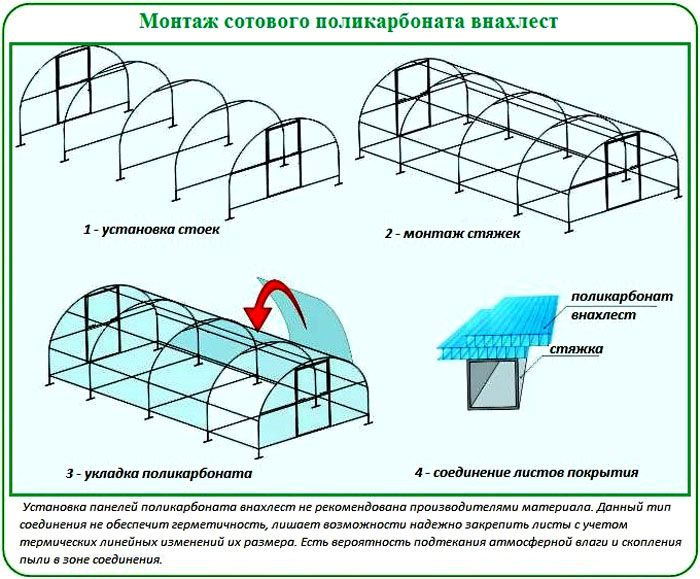 Монтаж сотового поликарбоната внахлест

1 - установка стоек

2 - монтаж стяжек

3 - укладка поликарбоната

поликарбонат внахлест

стяжка

4 - соединение листов покрытия

Установка панелей поликарбоната внахлест не рекомендована производителями материала. Данный тип соединения не обеспечит герметичность, лишает возможности надежно закрепить листы с учетом термических линейных изменений их размера. Есть вероятность подтекания атмосферной влаги и скопления пыли в зоне соединения.