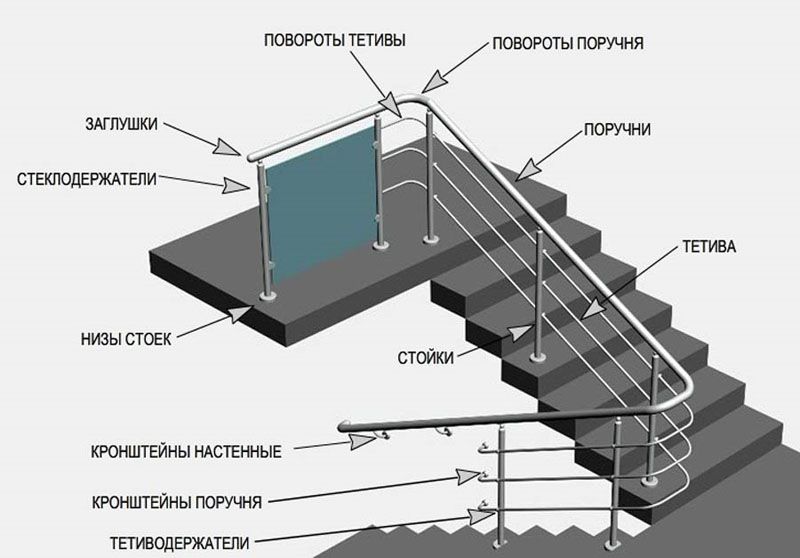 ПОВОРОТЫ ТЕТИВЫ
ПОВОРОТЫ ПОРУЧНЯ
ЗАГЛУШКИ
ПОРУЧНИ
СТЕКЛОДЕРЖАТЕЛИ
ТЕТИВА
НИЗЫ СТОЕК
СТОЙКИ
КРОНШТЕЙНЫ НАСТЕННЫЕ
КРОНШТЕЙНЫ ПОРУЧНЯ
ТЕТИВОДЕРЖАТЕЛИ