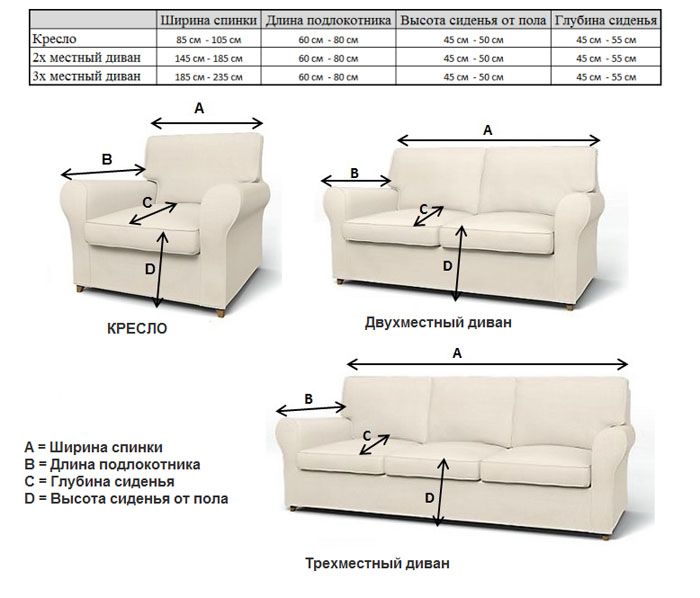 | | Ширина спинки | Длина подлокотника | Высота сиденья от пола | Глубина сиденья |
|---|---|---|---|---|
| Кресло | 85 см - 105 см | 60 см - 80 см | 45 см - 50 см | 45 см - 55 см |
| 2х местный диван | 145 см - 185 см | 60 см - 80 см | 45 см - 50 см | 45 см - 55 см |
| 3х местный диван | 185 см - 235 см | 60 см - 80 см | 45 см - 50 см | 45 см - 55 см |

A
B
C
D
КРЕСЛО

A
B
C
D
Двухместный диван

A
B
C
D
Трехместный диван

A = Ширина спинки
B = Длина подлокотника
C = Глубина сиденья
D = Высота сиденья от пола