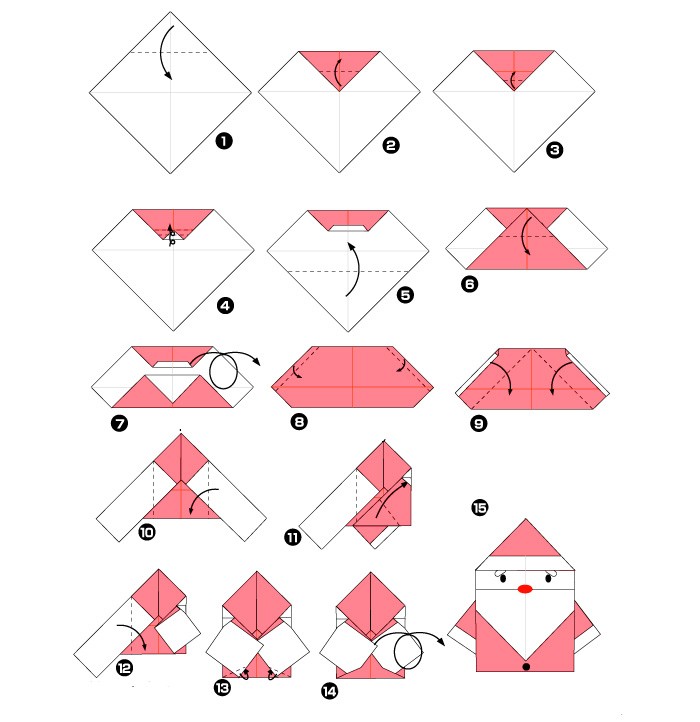 1
2
3
4
5
6
7
8
9
10
11
15
12
13
14