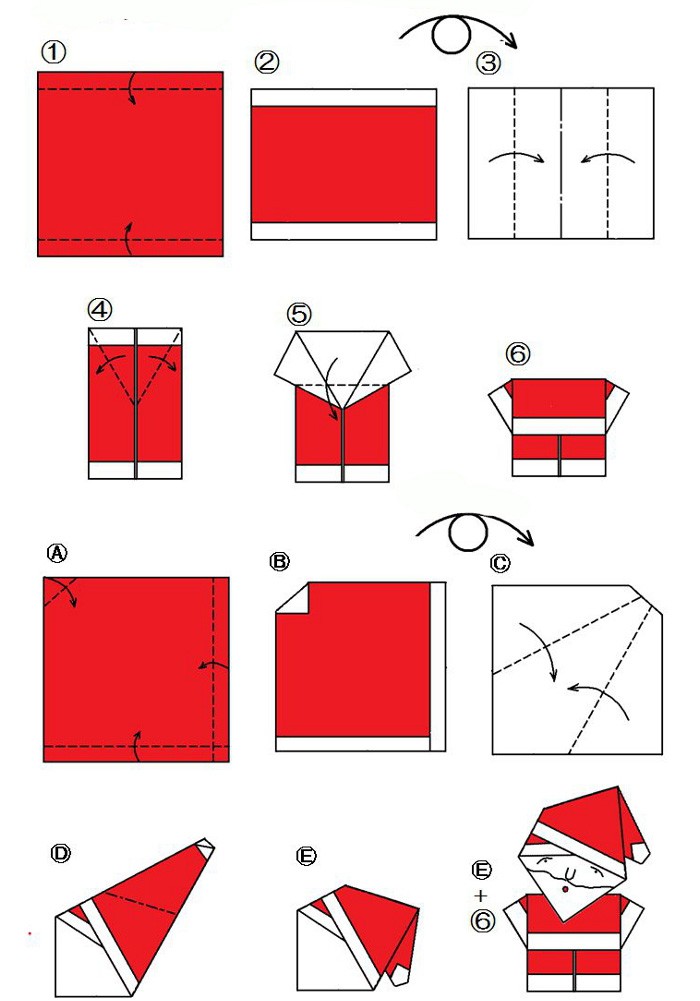 ①
②
③
④
⑤
⑥
Ⓐ
Ⓑ
Ⓒ
Ⓓ
Ⓔ
Ⓔ
+
⑥