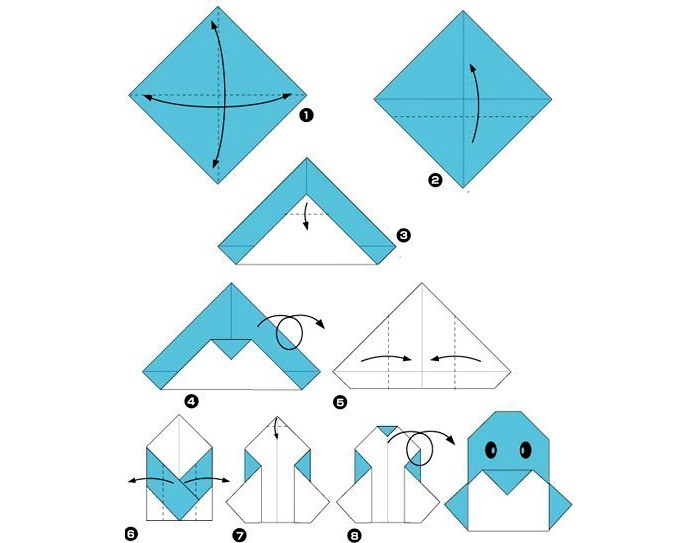 1
2
3
4
5
6
7
8