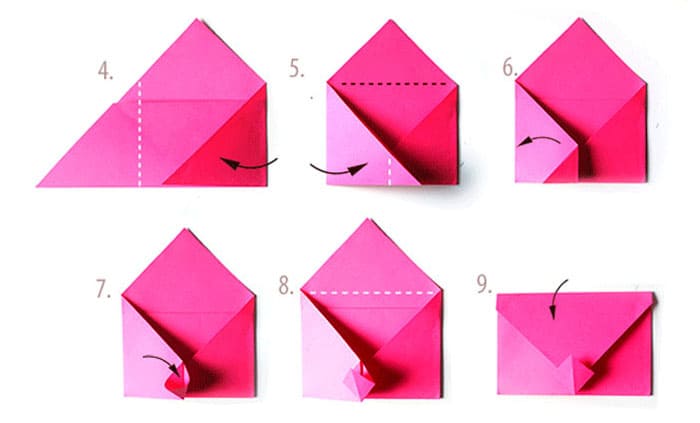 4.

5.

6.

7.

8.

9.