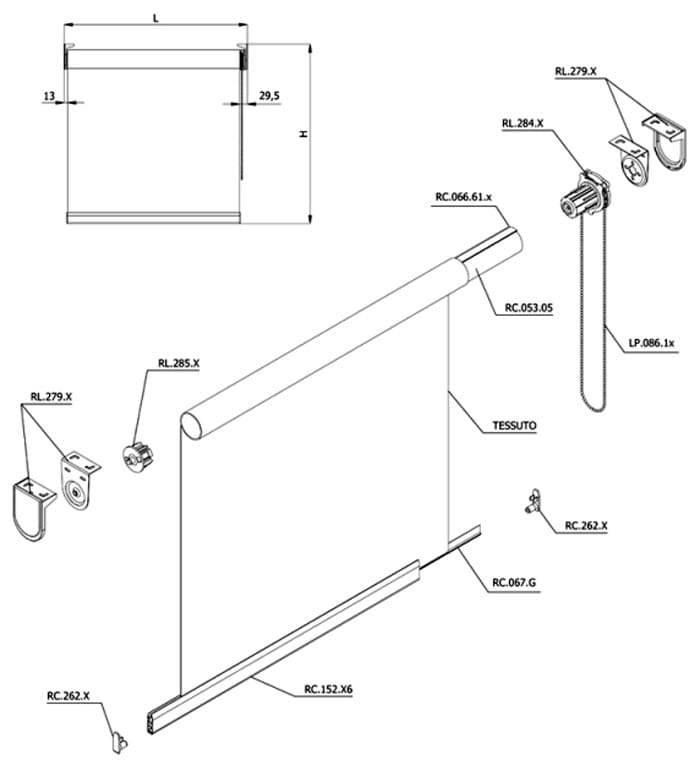 L

13

29,5

H

RL.279.X

RL.284.X

RC.066.61.x

RC.053.05

LP.086.1x

RL.285.X

RL.279.X

TESSUTO

RC.262.X

RC.067.G

RC.152.X6

RC.262.X