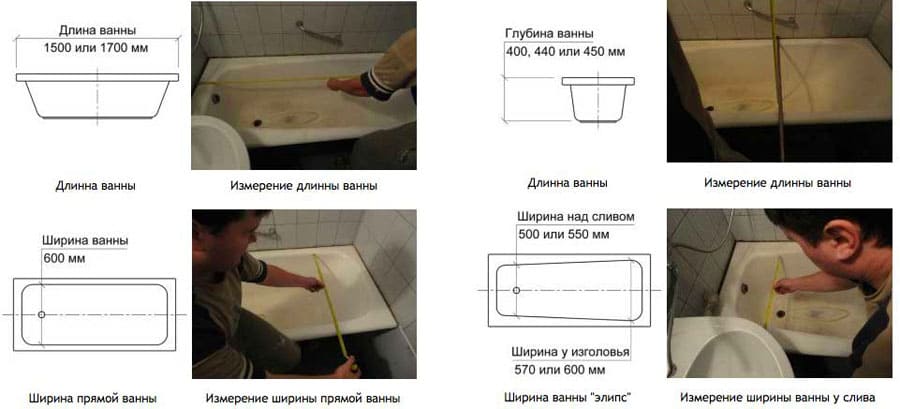 Длина ванны
1500 или 1700 мм

Длинна ванны

Измерение длинны ванны

Глубина ванны
400, 440 или 450 мм

Длинна ванны

Измерение длинны ванны

Ширина ванны
600 мм

Ширина прямой ванны

Измерение ширины прямой ванны

Ширина над сливом
500 или 550 мм

Ширина у изголовья
570 или 600 мм

Ширина ванны "элипс"

Измерение ширины ванны у слива