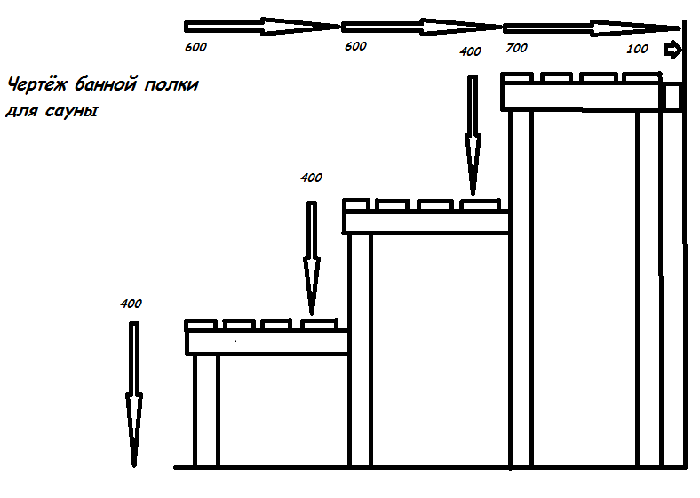 600 600 400 700 100

Чертёж банной полки для сауны

400

400