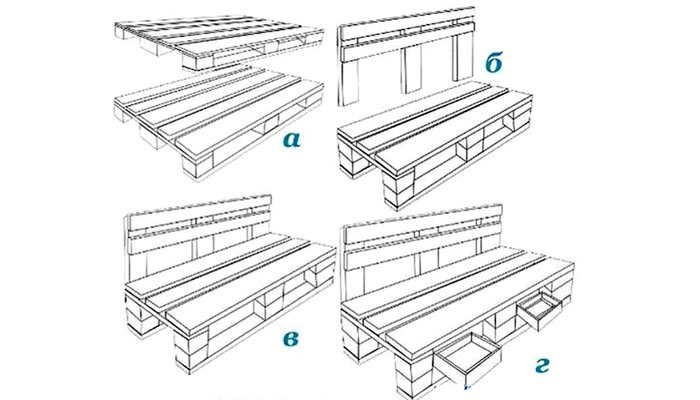 а

б

в

г